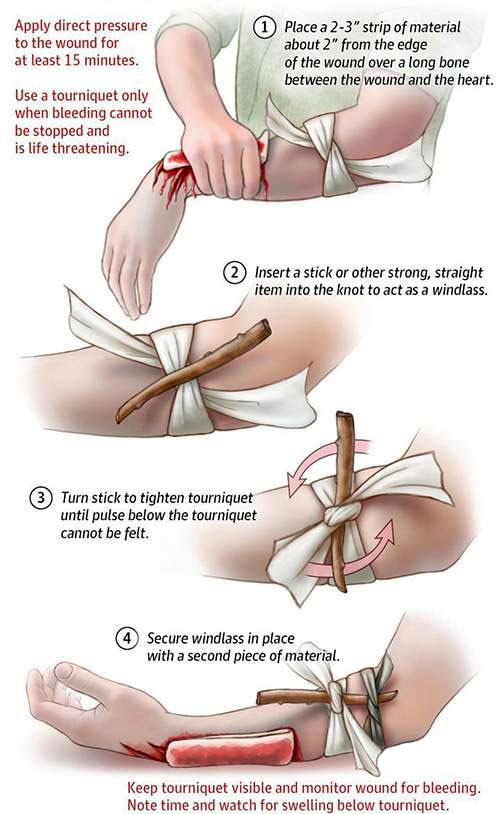 Apply direct pressure to the wound for at least 15 minutes.

Use a tourniquet only when bleeding cannot be stopped and is life threatening.

1 Place a 2-3" strip of material about 2" from the edge of the wound over a long bone between the wound and the heart.

2 Insert a stick or other strong, straight item into the knot to act as a windlass.

3 Turn stick to tighten tourniquet until pulse below the tourniquet cannot be felt.

4 Secure windlass in place with a second piece of material.

Keep tourniquet visible and monitor wound for bleeding. Note time and watch for swelling below tourniquet.